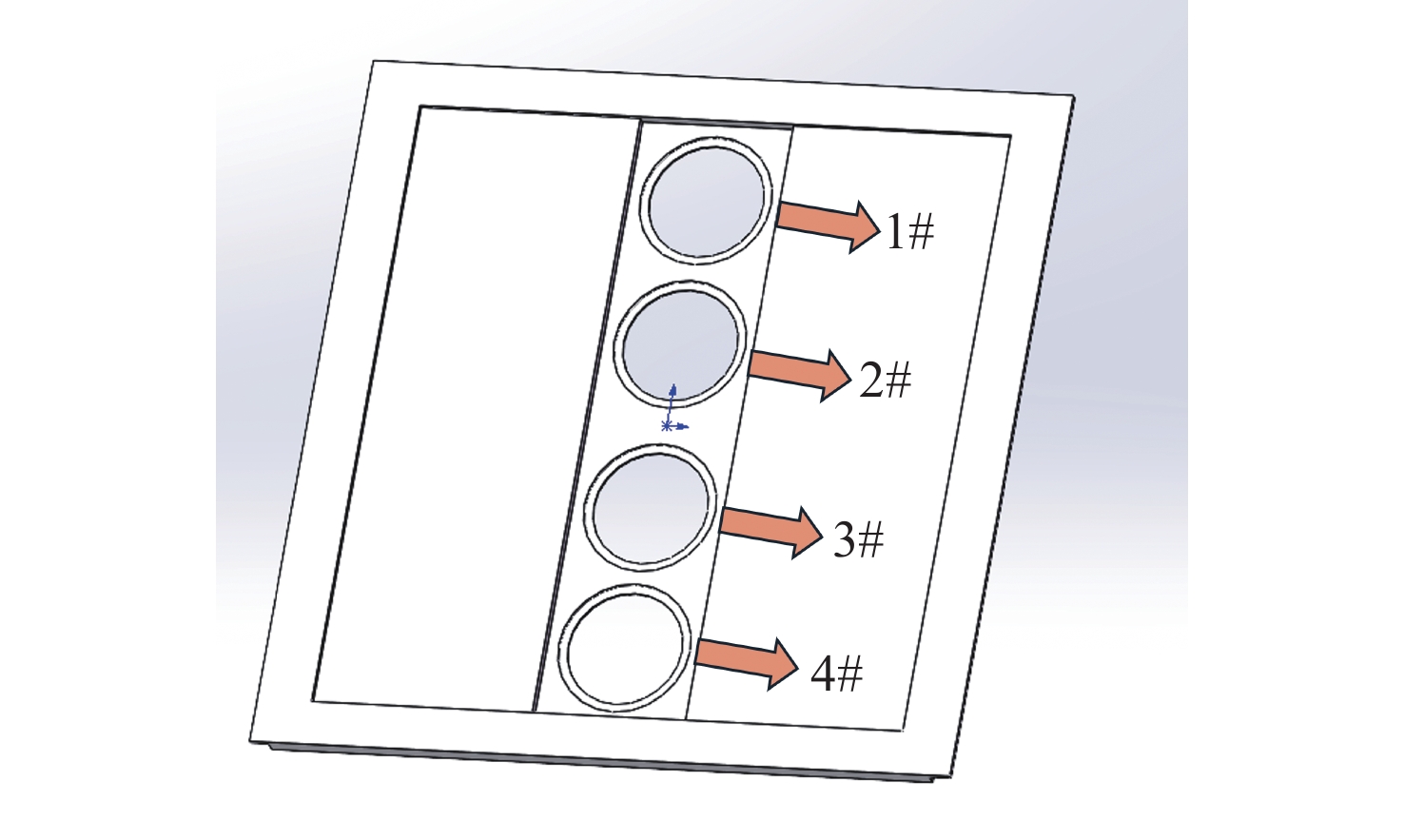 1#
2#
3#
4#