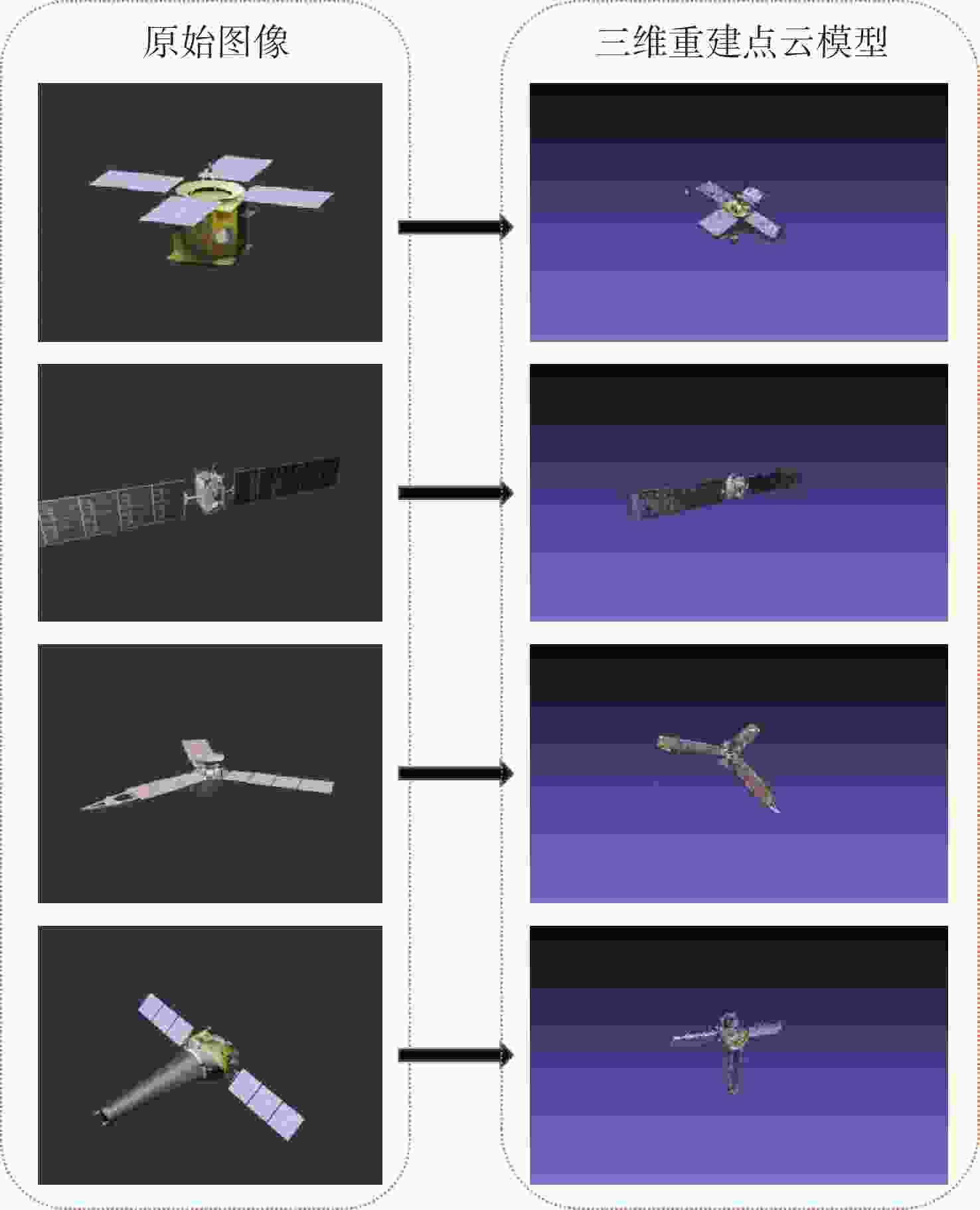 原始图像

三维重建点云模型