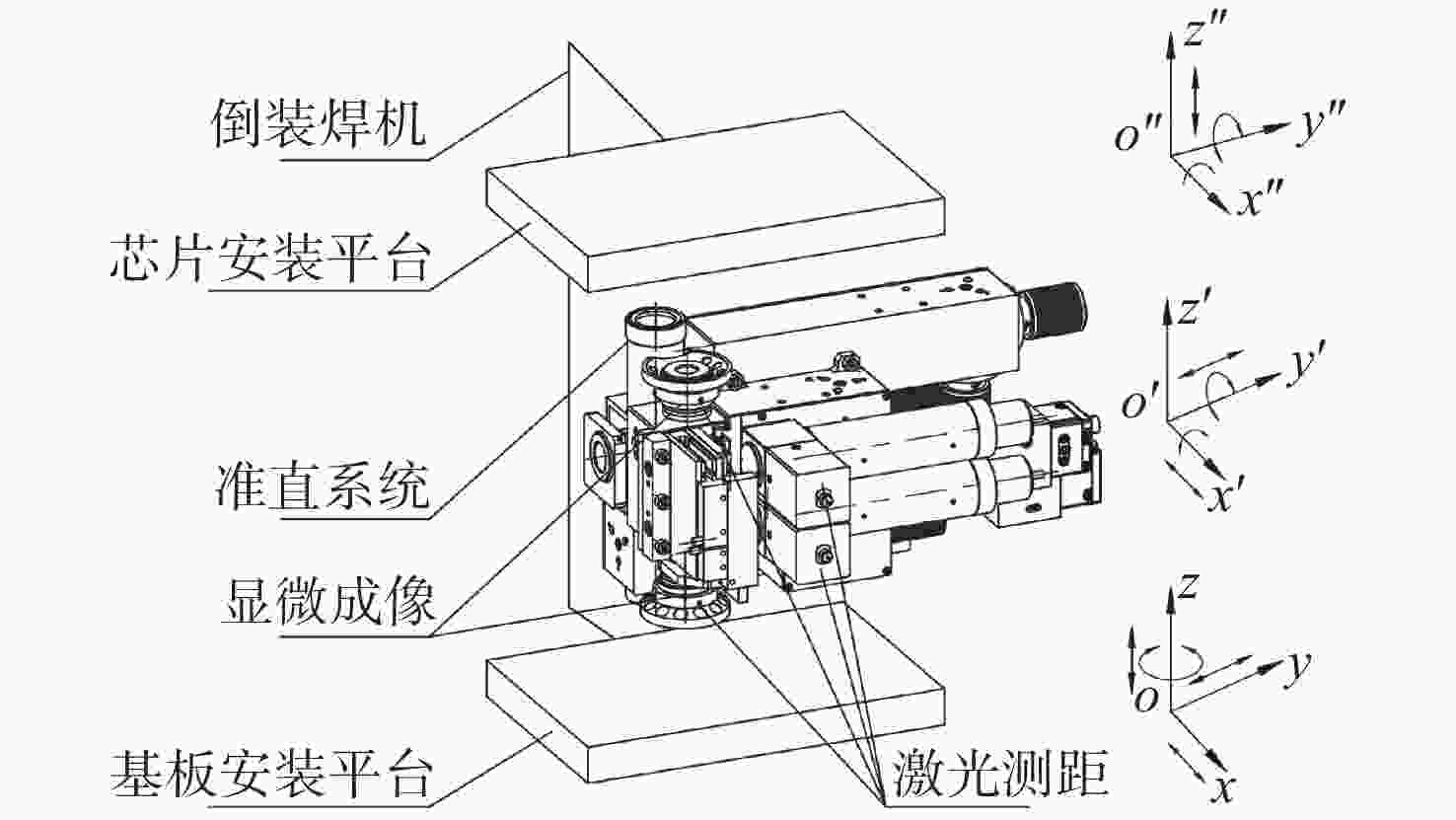 倒装焊机

芯片安装平台

准直系统

显微成像

基板安装平台

激光测距

$z''$
$o''$
$y''$
$x''$

$z'$
$o'$
$y'$
$x'$

$z$
$o$
$y$
$x$