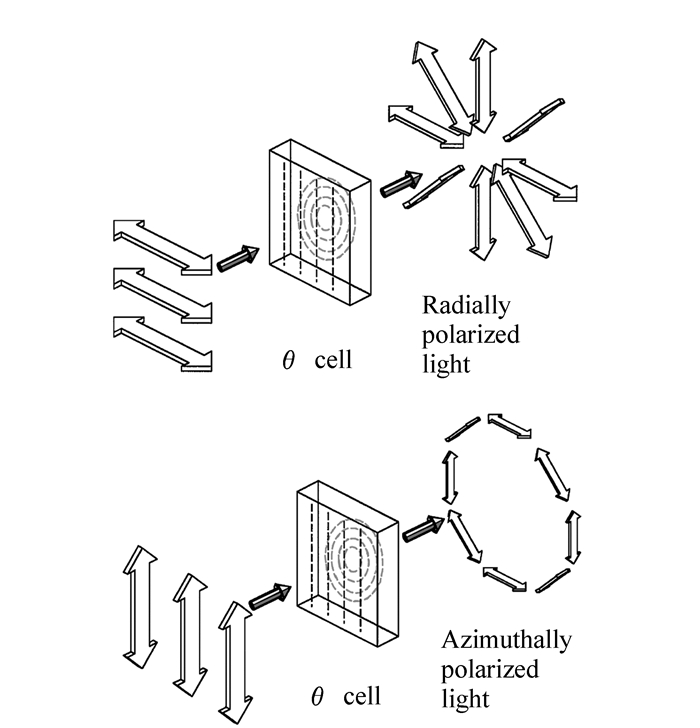 $\theta$ cell

Radially polarized light

$\theta$ cell

Azimuthally polarized light