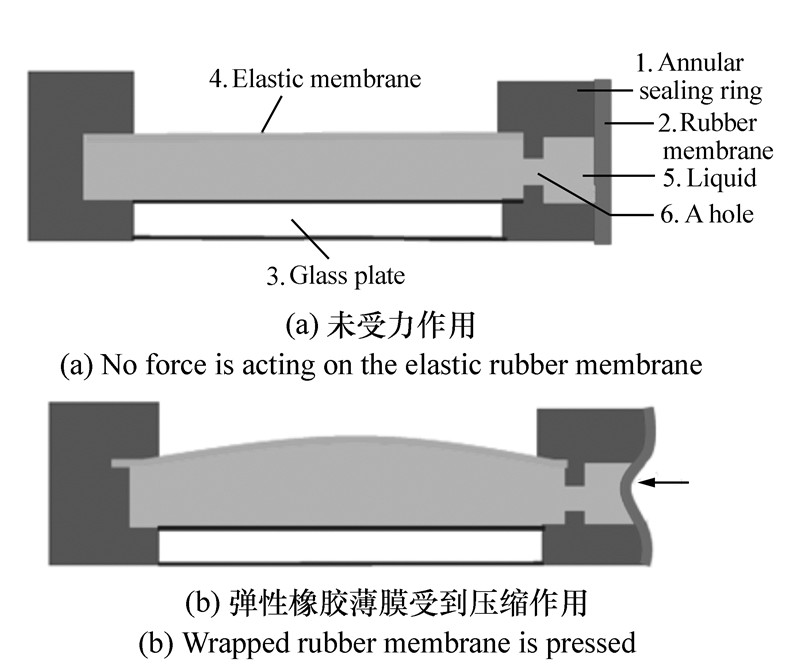 4. Elastic membrane

1. Annular sealing ring

2. Rubber membrane

5. Liquid

6. A hole

3. Glass plate

(a) 未受力作用

(a) No force is acting on the elastic rubber membrane

(b) 弹性橡胶薄膜受到压缩作用

(b) Wrapped rubber membrane is pressed