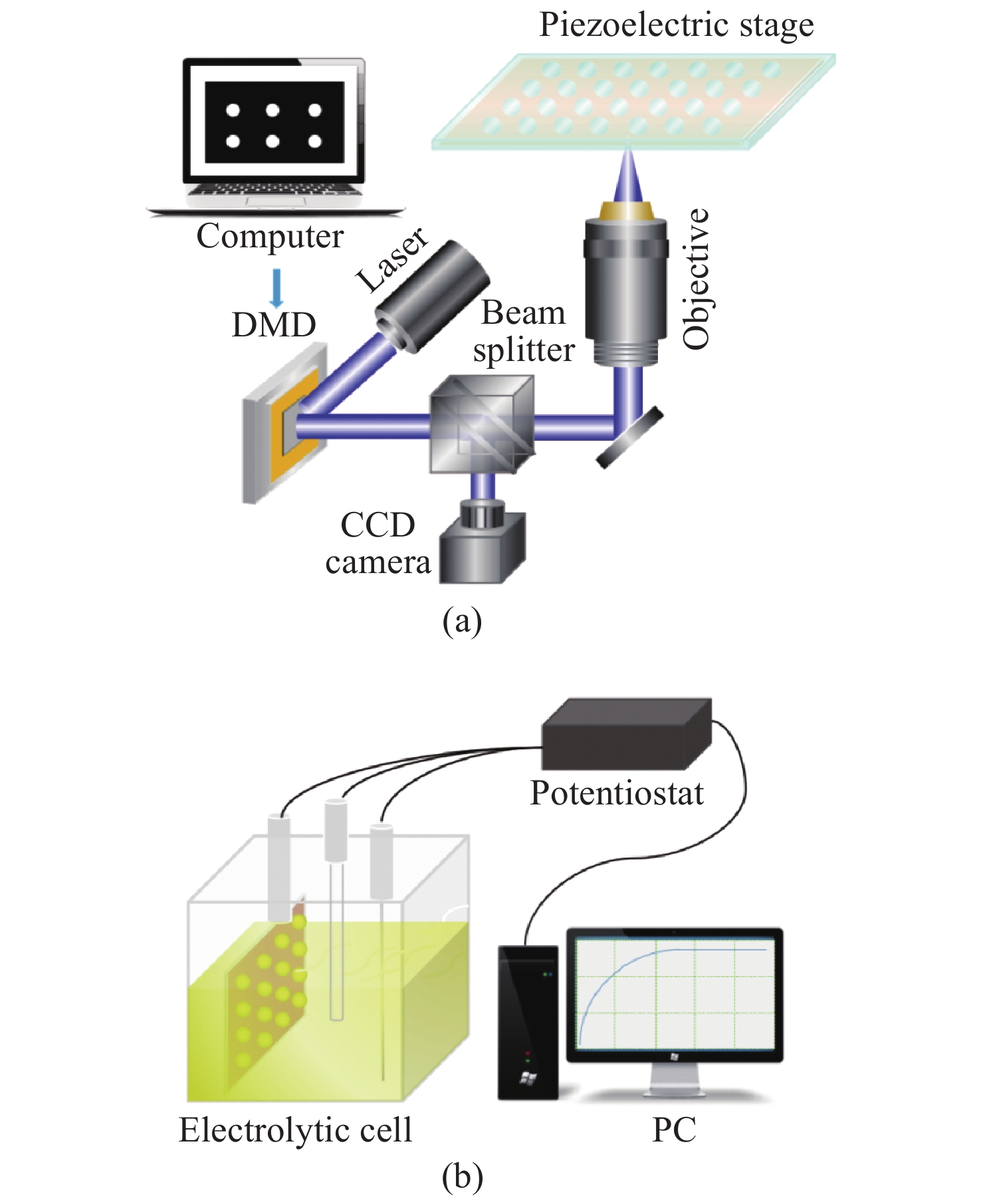 Piezoelectric stage

Computer

Laser

DMD

Beam splitter

Objective

CCD camera

(a)

Potentiostat

Electrolytic cell

PC

(b)