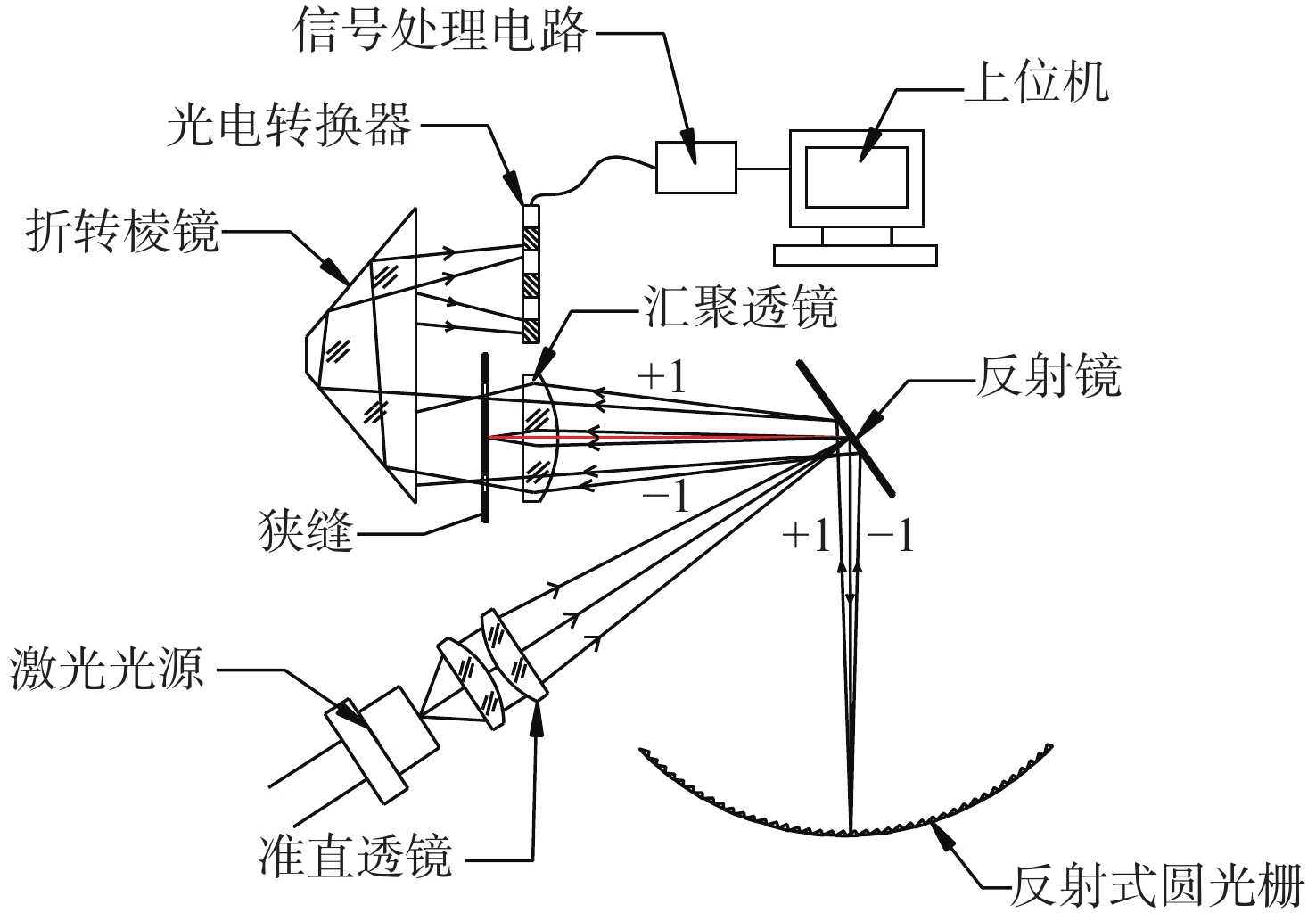 信号处理电路

上位机

光电转换器

折转棱镜

汇聚透镜

+1

反射镜

−1

狭缝

+1

−1

激光光源

准直透镜

反射式圆光栅