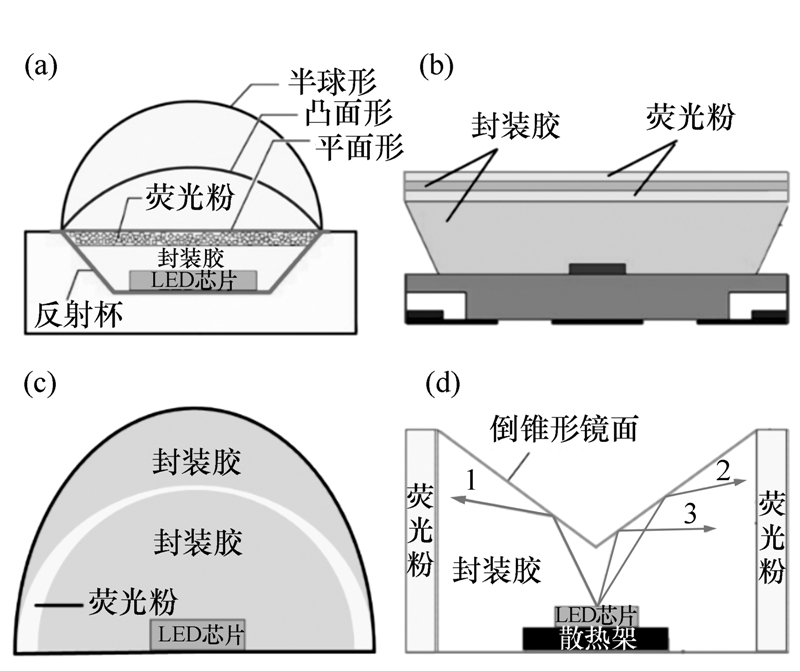 (a)

半球形
凸面形
平面形
荧光粉
封装胶
LED芯片
反射杯

(b)

封装胶
荧光粉

(c)

封装胶
封装胶
荧光粉
LED芯片

(d)

倒锥形镜面
1
2
3
荧光粉
封装胶
荧光粉
LED芯片
散热架